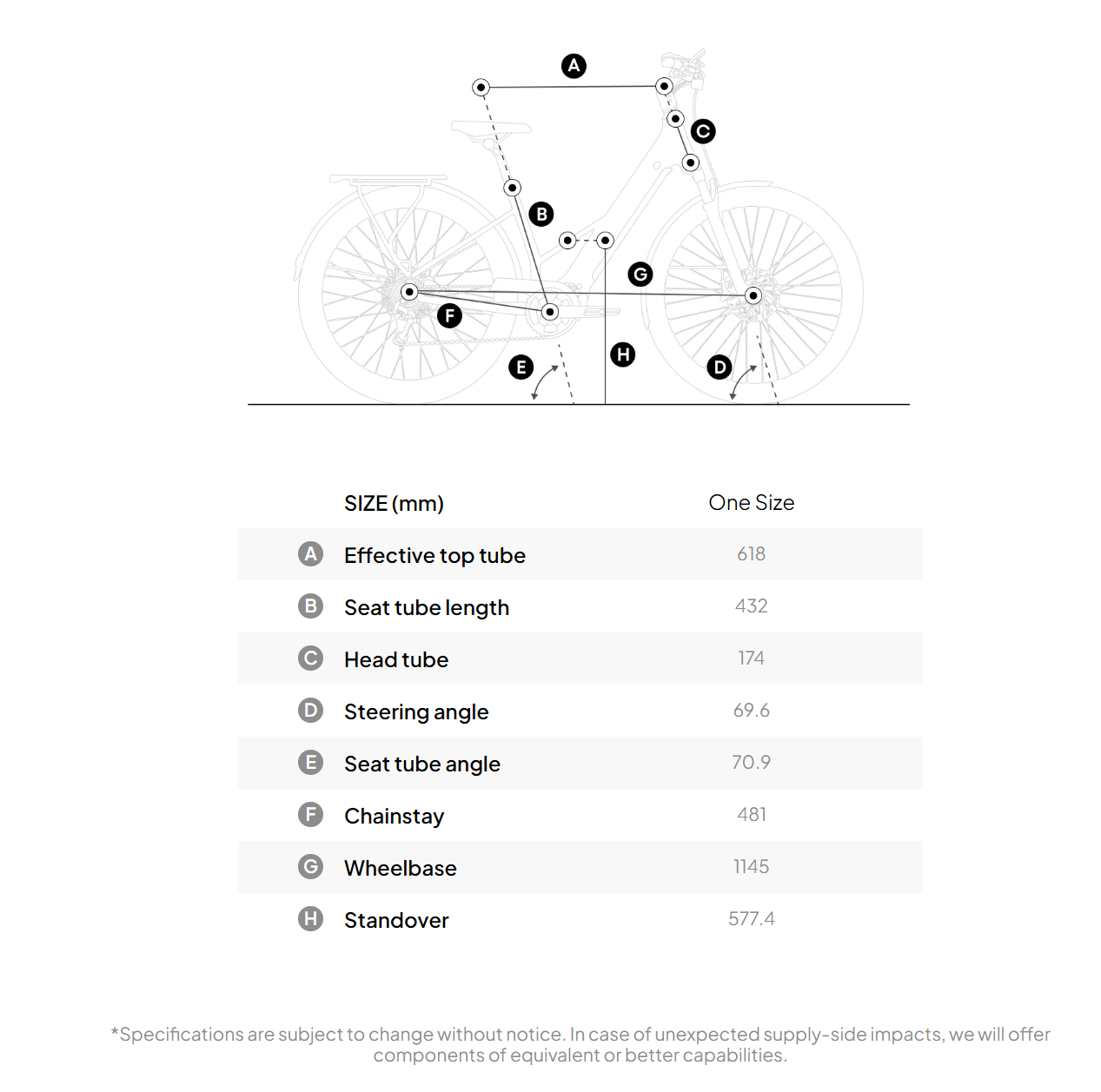 A
C
B
G
F
H
E
D

| | SIZE (mm) | One Size |
|---|---|---|
| A | Effective top tube | 618 |
| B | Seat tube length | 432 |
| C | Head tube | 174 |
| D | Steering angle | 69.6 |
| E | Seat tube angle | 70.9 |
| F | Chainstay | 481 |
| G | Wheelbase | 1145 |
| H | Standover | 577.4 |

*Specifications are subject to change without notice. In case of unexpected supply-side impacts, we will offer components of equivalent or better capabilities.